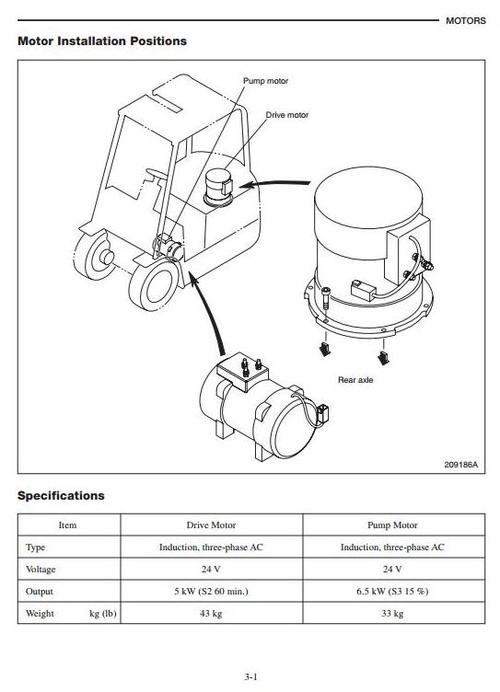 MOTORS

Motor Installation Positions

Pump motor

Drive motor

Rear axle

209186A

Specifications

| Item | Drive Motor | Pump Motor |
|---|---|---|
| Type | Induction, three-phase AC | Induction, three-phase AC |
| Voltage | 24 V | 24 V |
| Output | 5 kW (S2 60 min.) | 6.5 kW (S3 15 %) |
| Weight kg (lb) | 43 kg | 33 kg |

3-1