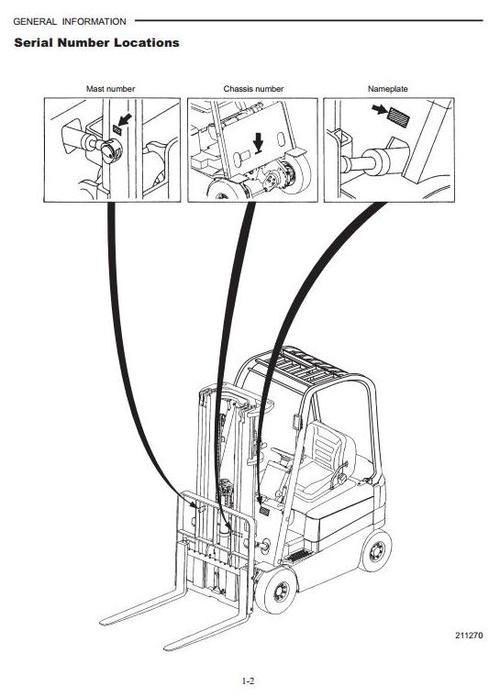 GENERAL INFORMATION

Serial Number Locations

Mast number

Chassis number

Nameplate

211270

1-2