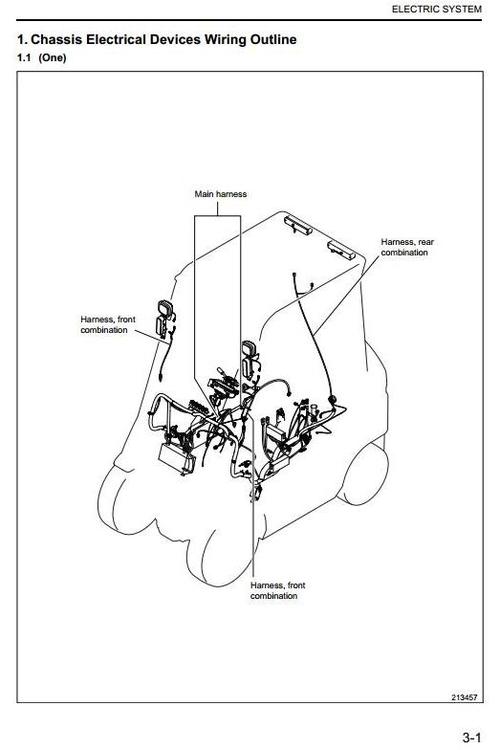 ELECTRIC SYSTEM

1. Chassis Electrical Devices Wiring Outline
1.1 (One)

Main harness

Harness, rear combination

Harness, front combination

Harness, front combination

213457

3-1