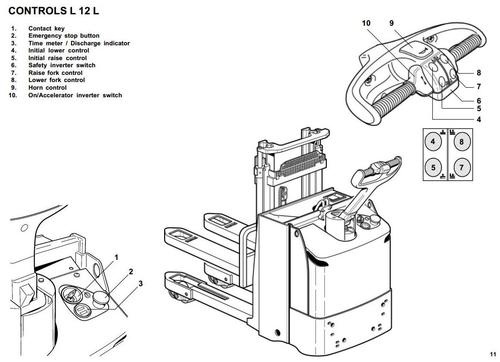 CONTROLS L 12 L

1. Contact key
2. Emergency stop button
3. Time meter / Discharge indicator
4. Initial lower control
5. Initial raise control
6. Safety inverter switch
7. Raise fork control
8. Lower fork control
9. Horn control
10. On/Accelerator inverter switch

10 9

8
7
6
5
4

4 8
5 7

1
2
3

11