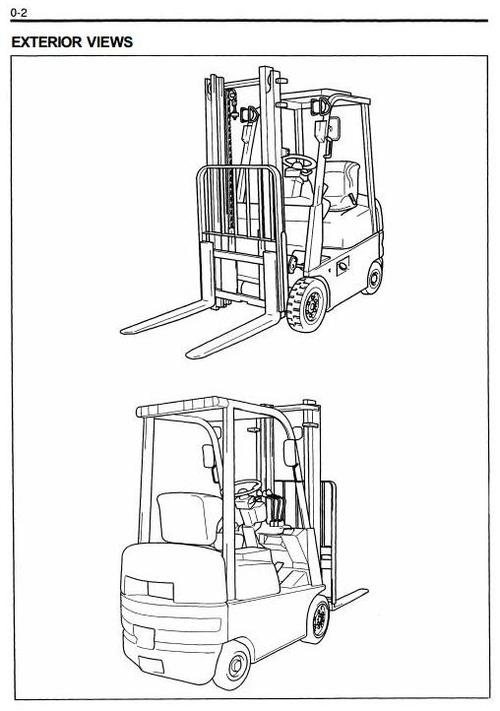 0-2

EXTERIOR VIEWS