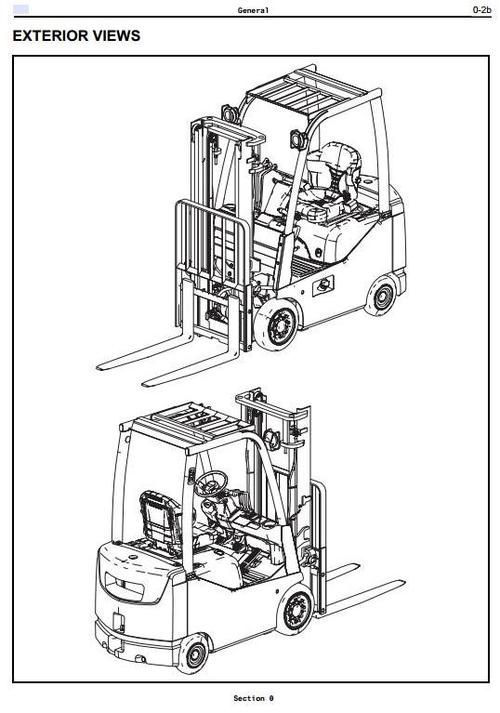 General

0-2b

EXTERIOR VIEWS

Section 0