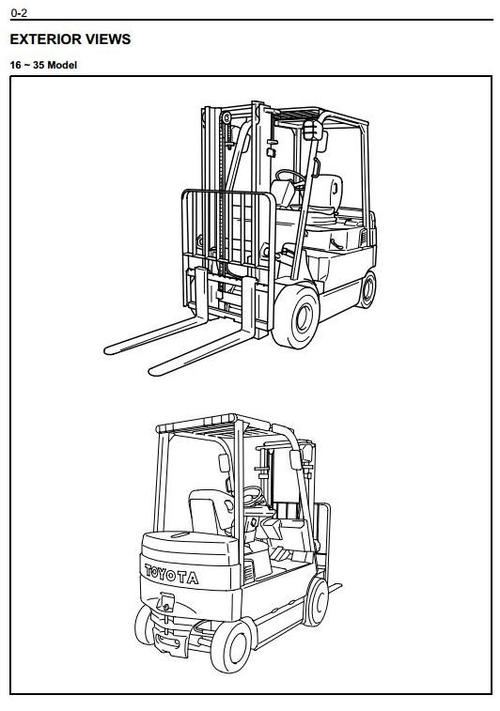 0-2

EXTERIOR VIEWS

16 ~ 35 Model

TOYOTA