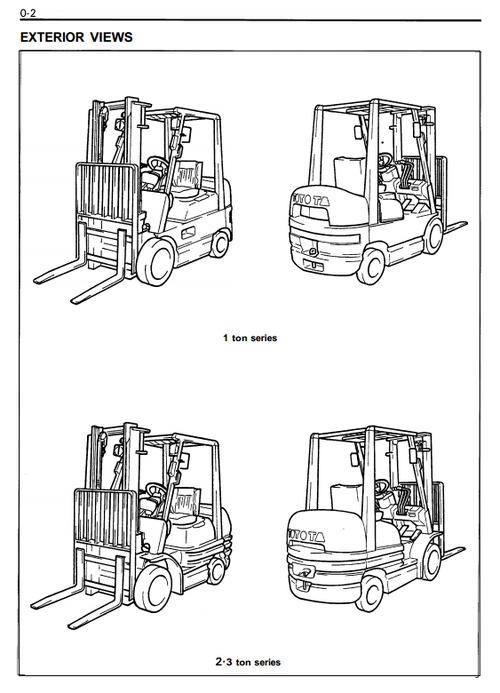 0-2

EXTERIOR VIEWS

TOYOTA

1 ton series

TOYOTA

2·3 ton series