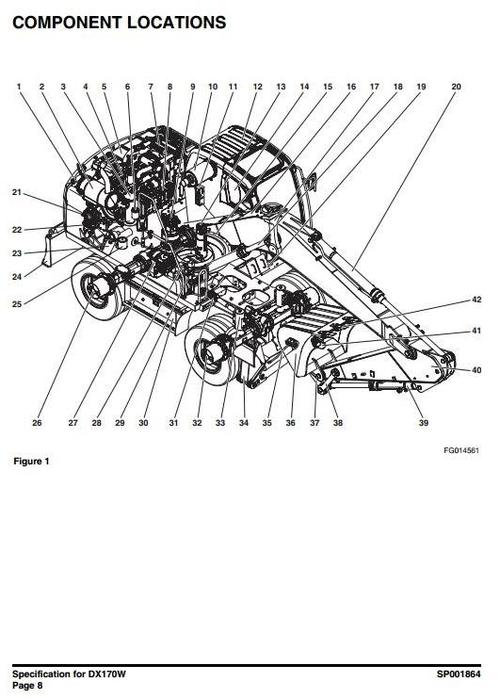 COMPONENT LOCATIONS

1 2 3 4 5 6 7 8 9 10 11 12 13 14 15 16 17 18 19 20

21

22

23

24

25

42

41

40

26 27 28 29 30 31 32 33 34 35 36 37 38 39

FG014561

Figure 1

Specification for DX170W
Page 8

SP001864