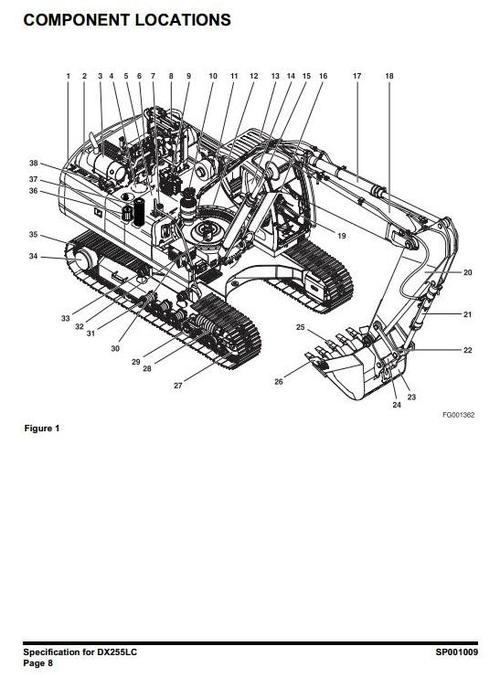 COMPONENT LOCATIONS

1 2 3 4 5 6 7 8 9 10 11 12 13 14 15 16 17 18

38
37
36
35
34
33
32
31
30
29
28
27
26
25
24
23
22
21
20
19

FG001362

Figure 1

Specification for DX255LC
Page 8

SP001009