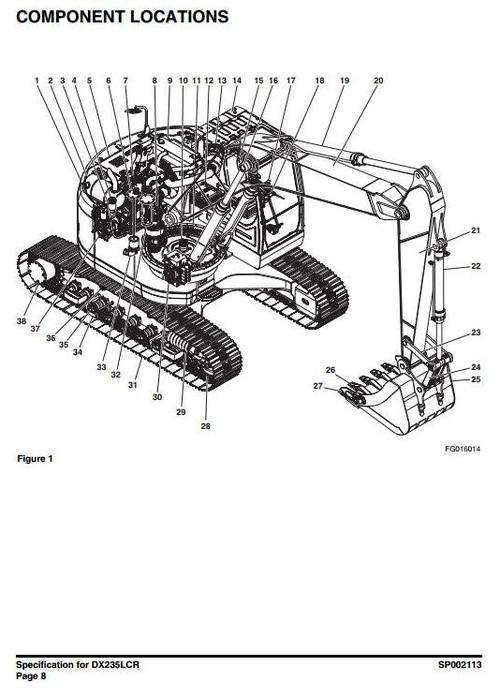 COMPONENT LOCATIONS

1 2 3 4 5 6 7 8 9 10 11 12 13 14 15 16 17 18 19 20

21
22
23
24
25
26
27
28
29
30
31
32
33
34
35
36
37
38

FG016014

Figure 1

Specification for DX235LCR
Page 8

SP002113