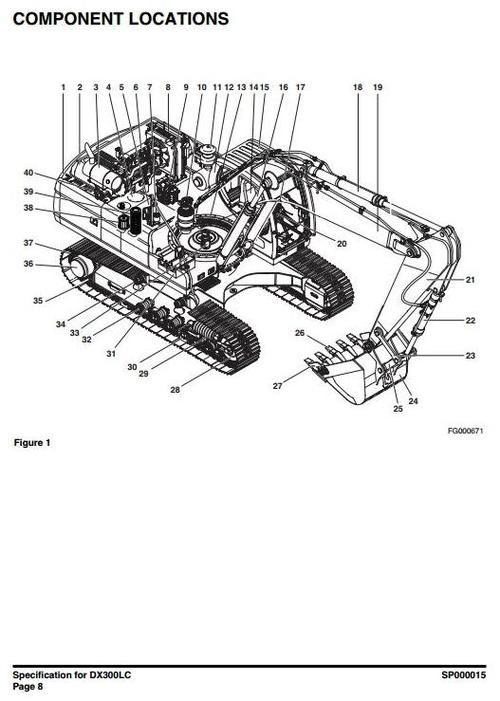 COMPONENT LOCATIONS

1 2 3 4 5 6 7 8 9 10 11 12 13 14 15 16 17 18 19

40

39

38

37

36

35

34

33

32

31

30

29

28

27

26

25

24

23

22

21

20

FG000671

Figure 1

Specification for DX300LC
Page 8

SP000015