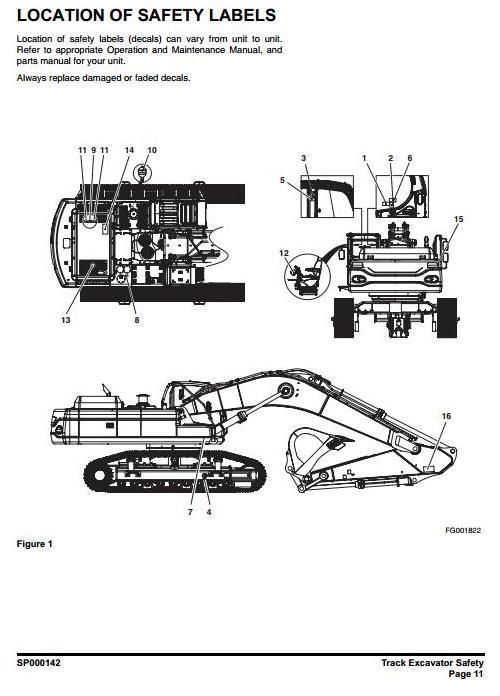 LOCATION OF SAFETY LABELS

Location of safety labels (decals) can vary from unit to unit. Refer to appropriate Operation and Maintenance Manual, and parts manual for your unit.

Always replace damaged or faded decals.

11 9 11 14 10

13 8

3 1 2 6

5

15

12

16

7 4

FG001822

Figure 1

SP000142

Track Excavator Safety
Page 11