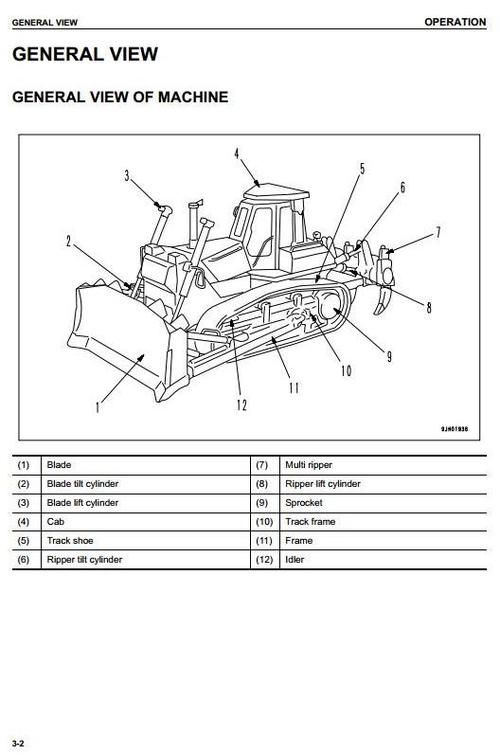 GENERAL VIEW

OPERATION

GENERAL VIEW

GENERAL VIEW OF MACHINE

4
3
5
6
2
7
8
9
10
11
12
1

9JH01936

| (1) | Blade | (7) | Multi ripper |
|---|---|---|---|
| (2) | Blade tilt cylinder | (8) | Ripper lift cylinder |
| (3) | Blade lift cylinder | (9) | Sprocket |
| (4) | Cab | (10) | Track frame |
| (5) | Track shoe | (11) | Frame |
| (6) | Ripper tilt cylinder | (12) | Idler |

3-2