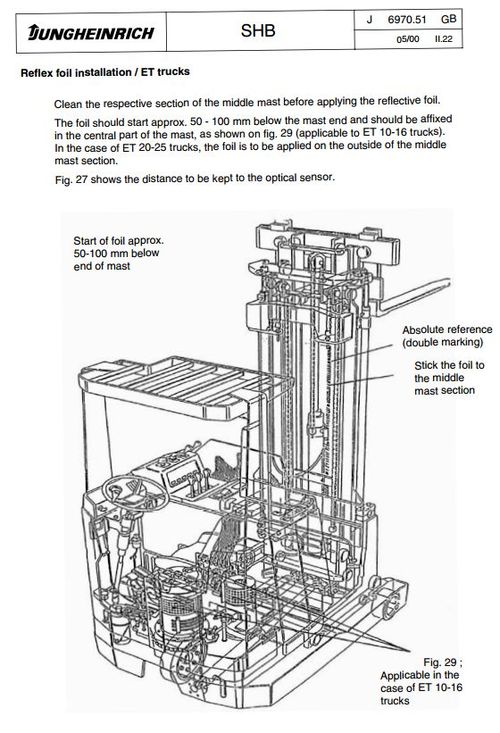 JUNGHEINRICH

SHB

J 6970.51 GB
05/00 II.22

Reflex foil installation / ET trucks

Clean the respective section of the middle mast before applying the reflective foil.

The foil should start approx. 50 - 100 mm below the mast end and should be affixed in the central part of the mast, as shown on fig. 29 (applicable to ET 10-16 trucks). In the case of ET 20-25 trucks, the foil is to be applied on the outside of the middle mast section.

Fig. 27 shows the distance to be kept to the optical sensor.

Start of foil approx. 50-100 mm below end of mast

Absolute reference (double marking)

Stick the foil to the middle mast section

Fig. 29 ; Applicable in the case of ET 10-16 trucks