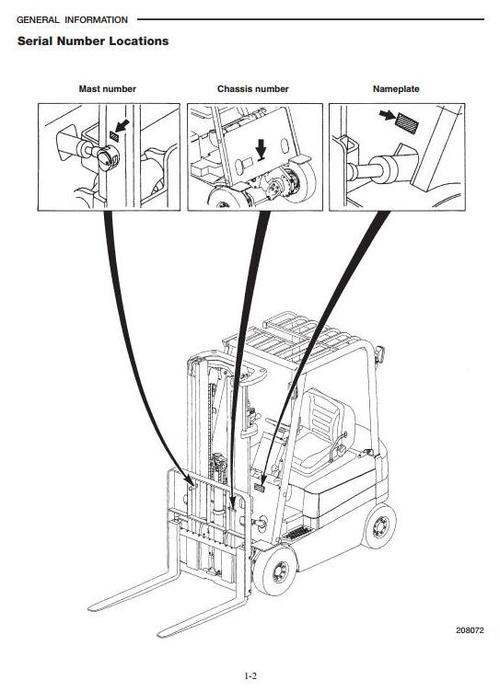 GENERAL INFORMATION

Serial Number Locations

Mast number

Chassis number

Nameplate

208072

1-2