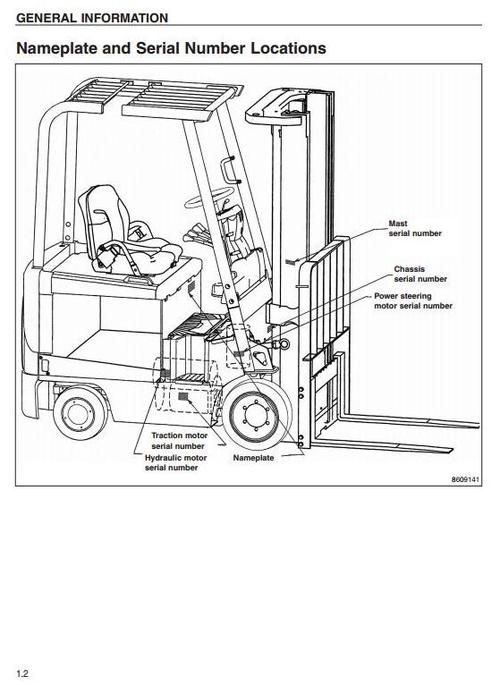 GENERAL INFORMATION

Nameplate and Serial Number Locations

Mast serial number

Chassis serial number

Power steering motor serial number

Traction motor serial number

Hydraulic motor serial number

Nameplate

8609141

1.2