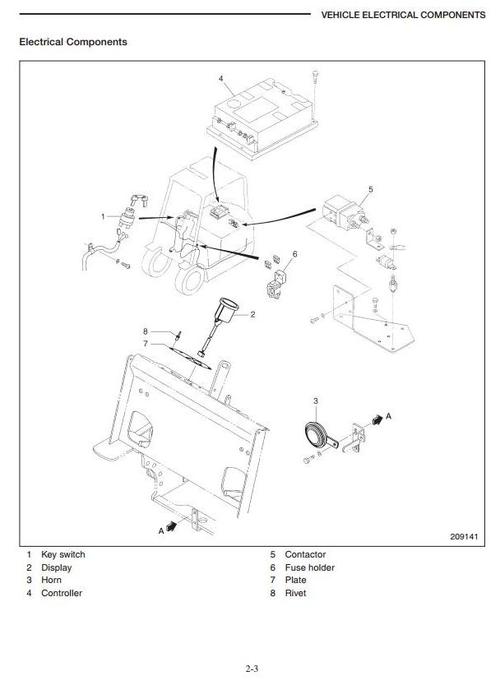 VEHICLE ELECTRICAL COMPONENTS

Electrical Components

4

5

1

6

2

8

7

3

A

A

209141

1 Key switch
2 Display
3 Horn
4 Controller

5 Contactor
6 Fuse holder
7 Plate
8 Rivet

2-3