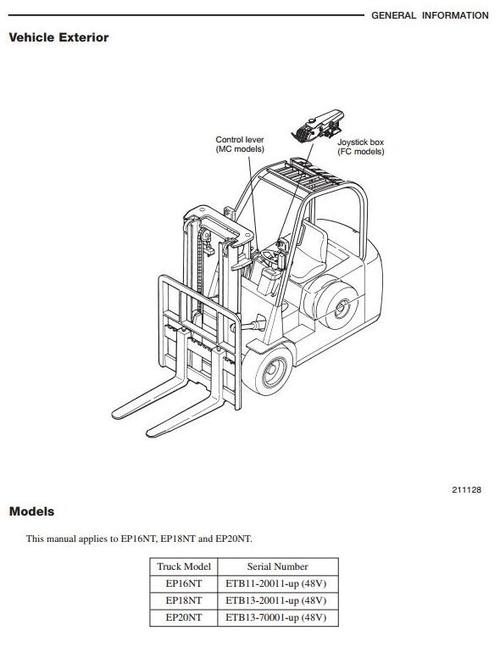 GENERAL INFORMATION

Vehicle Exterior

Control lever (MC models)

Joystick box (FC models)

211128

Models

This manual applies to EP16NT, EP18NT and EP20NT.

| Truck Model | Serial Number |
|---|---|
| EP16NT | ETB11-20011-up (48V) |
| EP18NT | ETB13-20011-up (48V) |
| EP20NT | ETB13-70001-up (48V) |