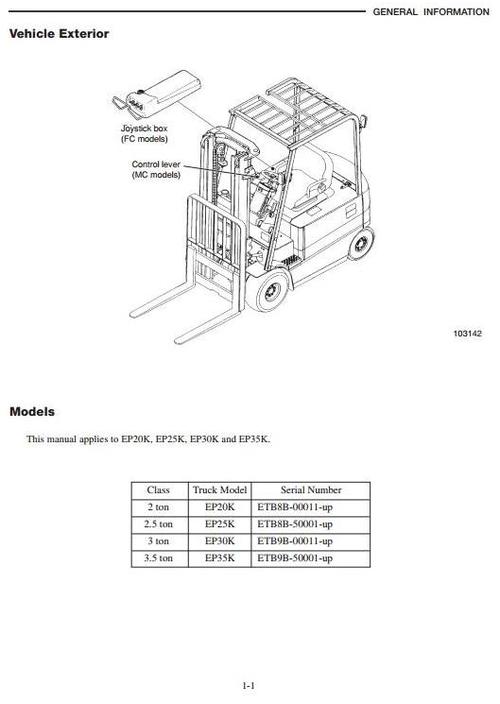 GENERAL INFORMATION

Vehicle Exterior

Joystick box
(FC models)

Control lever
(MC models)

103142

Models

This manual applies to EP20K, EP25K, EP30K and EP35K.

| Class | Truck Model | Serial Number |
|---|---|---|
| 2 ton | EP20K | ETB8B-00011-up |
| 2.5 ton | EP25K | ETB8B-50001-up |
| 3 ton | EP30K | ETB9B-00011-up |
| 3.5 ton | EP35K | ETB9B-50001-up |

1-1