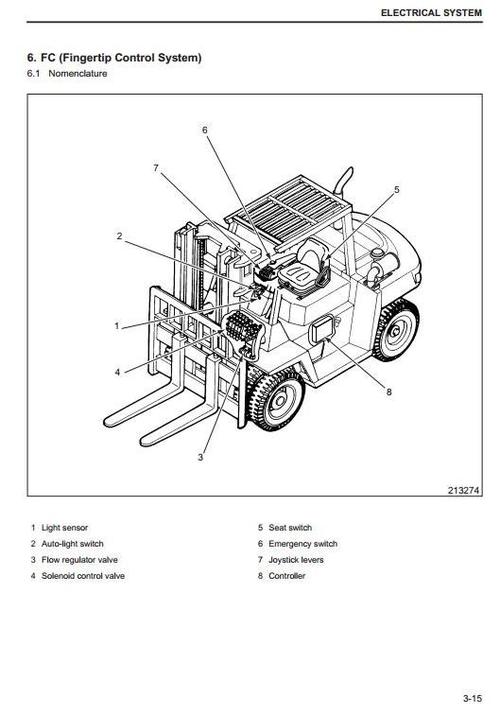 ELECTRICAL SYSTEM

6. FC (Fingertip Control System)
6.1 Nomenclature

6
7
5
2
1
4
8
3
213274

1 Light sensor
2 Auto-light switch
3 Flow regulator valve
4 Solenoid control valve

5 Seat switch
6 Emergency switch
7 Joystick levers
8 Controller

3-15