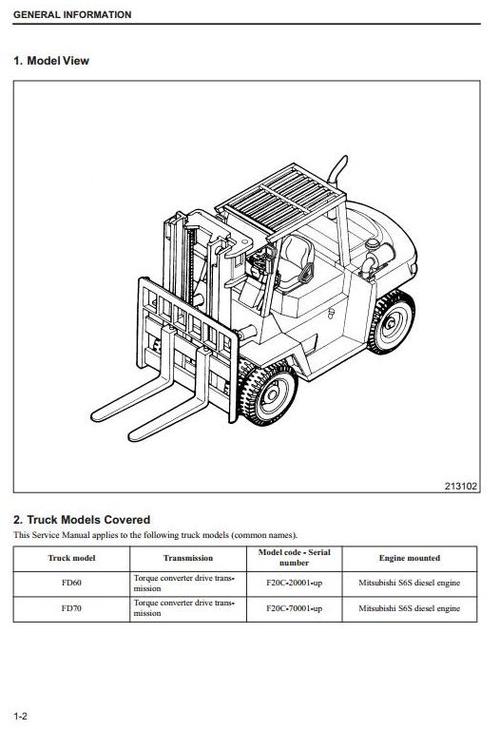 GENERAL INFORMATION

1. Model View

213102

2. Truck Models Covered

This Service Manual applies to the following truck models (common names).

| Truck model | Transmission | Model code - Serial number | Engine mounted |
|---|---|---|---|
| FD60 | Torque converter drive transmission | F20C-20001-up | Mitsubishi S6S diesel engine |
| FD70 | Torque converter drive transmission | F20C-70001-up | Mitsubishi S6S diesel engine |

1-2