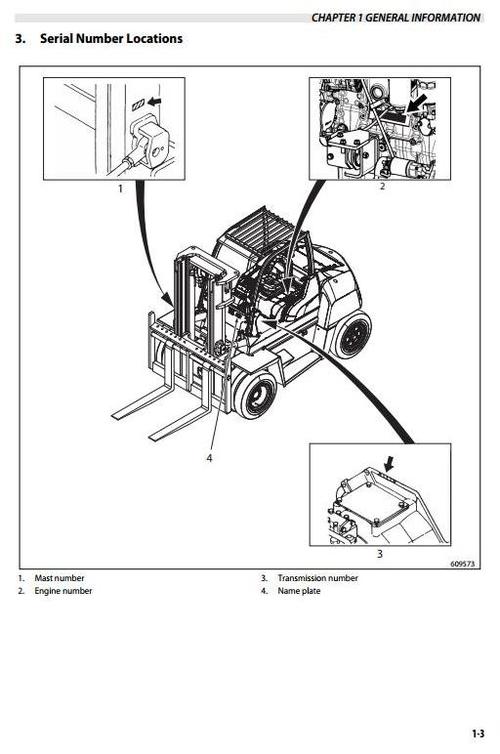 CHAPTER 1 GENERAL INFORMATION

3. Serial Number Locations

1

2

4

3

609573

1. Mast number
2. Engine number
3. Transmission number
4. Name plate

1-3