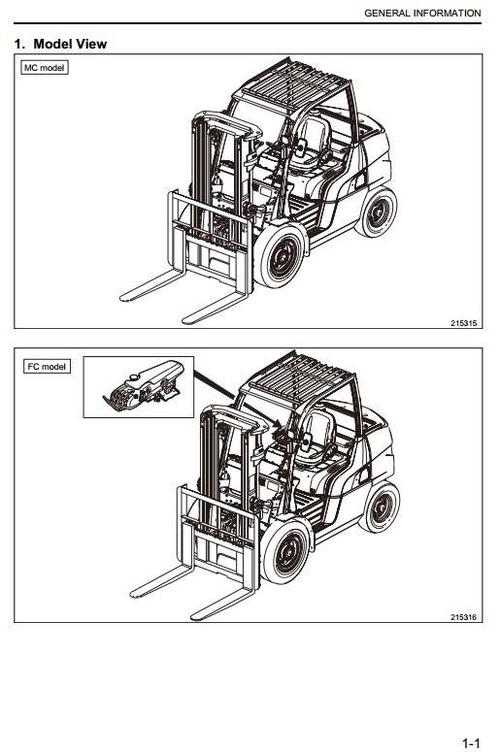 GENERAL INFORMATION

1. Model View

MC model

215315

FC model

215316

1-1