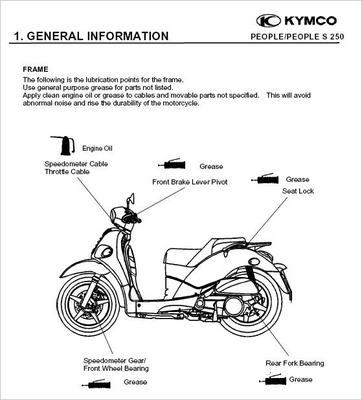 KYMCO

1. GENERAL INFORMATION

PEOPLE/PEOPLE S 250

FRAME

The following is the lubrication points for the frame. Use general purpose grease for parts not listed. Apply clean engine oil or grease to cables and movable parts not specified. This will avoid abnormal noise and rise the durability of the motorcycle.

Engine Oil

Speedometer Cable
Throttle Cable

Grease

Front Brake Lever Pivot

Grease

Seat Lock

Speedometer Gear/
Front Wheel Bearing

Grease

Rear Fork Bearing

Grease