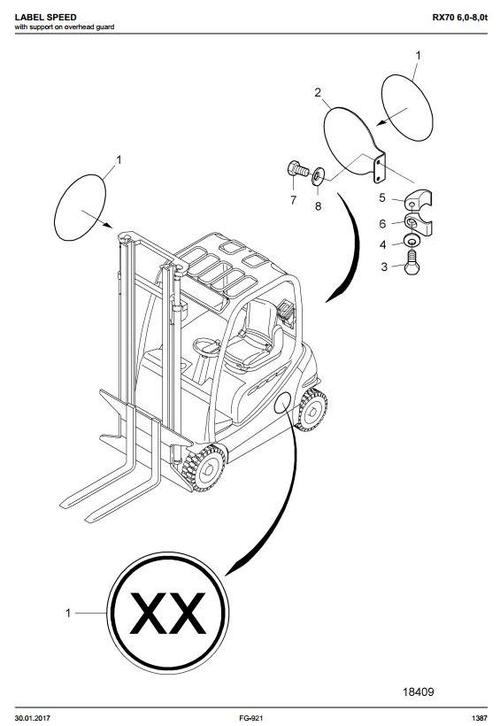 LABEL SPEED
with support on overhead guard

RX70 6,0-8,0t

1
2
1
7
8
5
6
4
3
1
XX

18409

30.01.2017
FG-921
1387