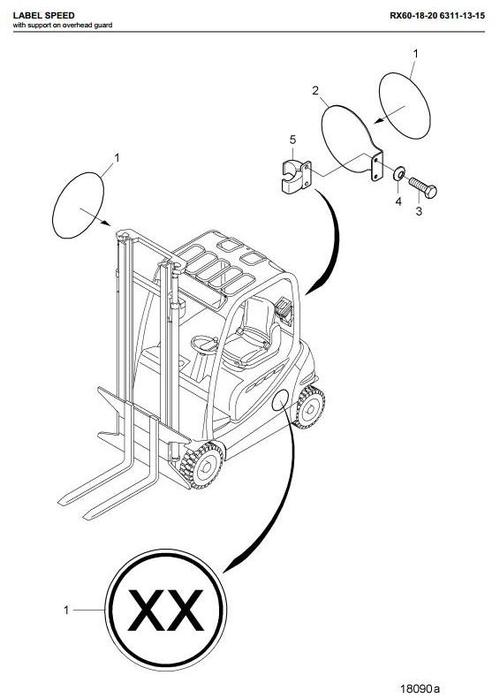 LABEL SPEED
with support on overhead guard

RX60-18-20 6311-13-15

1
2
5
4
3
1
1
XX

18090a