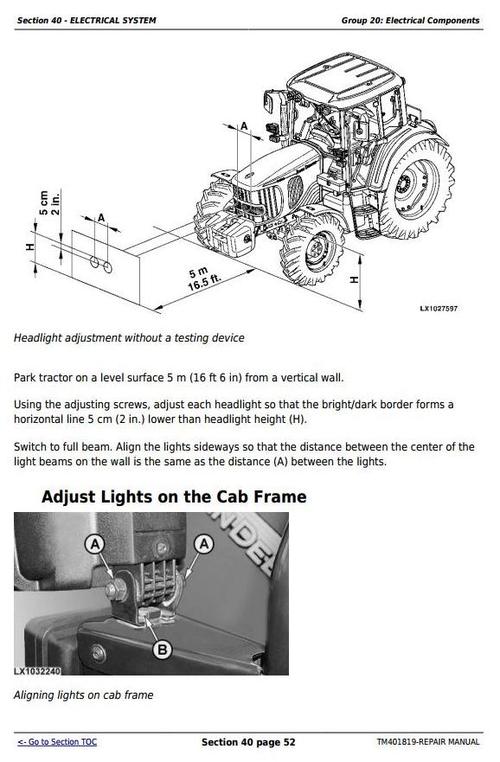 Section 40 - ELECTRICAL SYSTEM

Group 20: Electrical Components

A

5 cm
2 in.

A

H

5 m
16.5 ft.

H

LX1027597

Headlight adjustment without a testing device

Park tractor on a level surface 5 m (16 ft 6 in) from a vertical wall.

Using the adjusting screws, adjust each headlight so that the bright/dark border forms a horizontal line 5 cm (2 in.) lower than headlight height (H).

Switch to full beam. Align the lights sideways so that the distance between the center of the light beams on the wall is the same as the distance (A) between the lights.

Adjust Lights on the Cab Frame

A

A

B

LX1032240

Aligning lights on cab frame

<- Go to Section TOC

Section 40 page 52

TM401819-REPAIR MANUAL