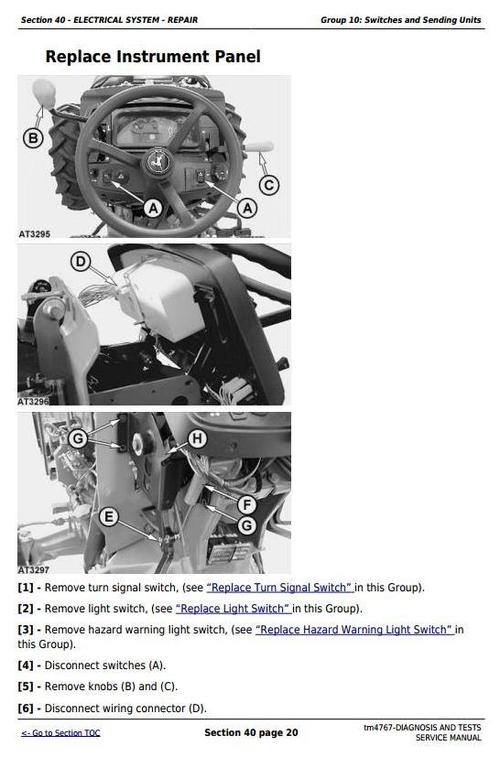 Section 40 - ELECTRICAL SYSTEM - REPAIR

Group 10: Switches and Sending Units

Replace Instrument Panel

B

C

A

A

AT3295

D

AT3296

G

H

F

G

E

AT3297

[1] - Remove turn signal switch, (see "Replace Turn Signal Switch" in this Group).

[2] - Remove light switch, (see "Replace Light Switch" in this Group).

[3] - Remove hazard warning light switch, (see "Replace Hazard Warning Light Switch" in this Group).

[4] - Disconnect switches (A).

[5] - Remove knobs (B) and (C).

[6] - Disconnect wiring connector (D).

<- Go to Section TOC

Section 40 page 20

tm4767-DIAGNOSIS AND TESTS SERVICE MANUAL