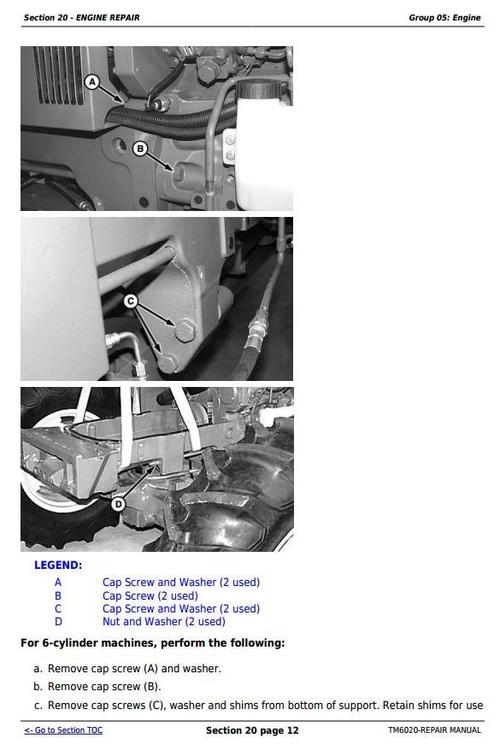 Section 20 - ENGINE REPAIR

Group 05: Engine

A

B

C

D

LEGEND:

| | |
|---|---|
| A | Cap Screw and Washer (2 used) |
| B | Cap Screw (2 used) |
| C | Cap Screw and Washer (2 used) |
| D | Nut and Washer (2 used) |

For 6-cylinder machines, perform the following:

a. Remove cap screw (A) and washer.

b. Remove cap screw (B).

c. Remove cap screws (C), washer and shims from bottom of support. Retain shims for use

<- Go to Section TOC

Section 20 page 12

TM6020-REPAIR MANUAL