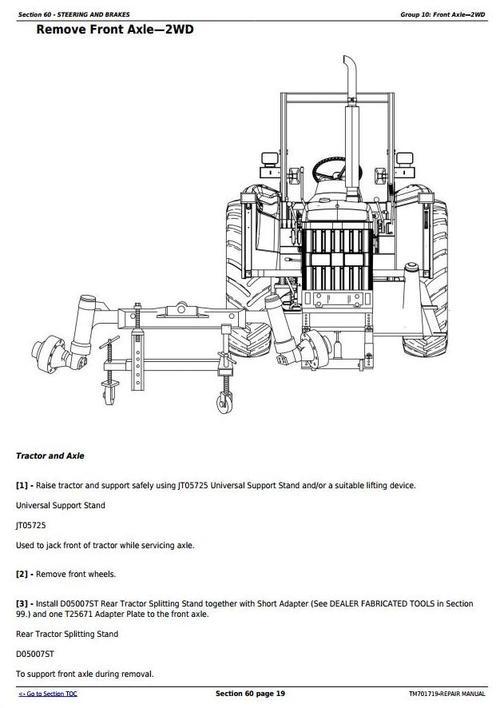 Section 60 - STEERING AND BRAKES

Group 10: Front Axle—2WD

Remove Front Axle—2WD

Tractor and Axle

[1] - Raise tractor and support safely using JT05725 Universal Support Stand and/or a suitable lifting device.

Universal Support Stand

JT05725

Used to jack front of tractor while servicing axle.

[2] - Remove front wheels.

[3] - Install D05007ST Rear Tractor Splitting Stand together with Short Adapter (See DEALER FABRICATED TOOLS in Section 99.) and one T25671 Adapter Plate to the front axle.

Rear Tractor Splitting Stand

D05007ST

To support front axle during removal.

<- Go to Section TOC

Section 60 page 19

TM701719-REPAIR MANUAL