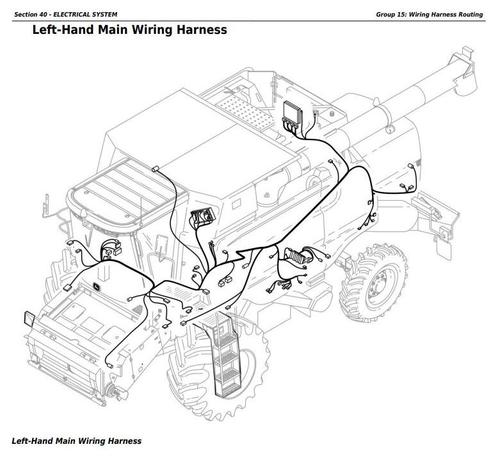 Section 40 - ELECTRICAL SYSTEM

Group 15: Wiring Harness Routing

Left-Hand Main Wiring Harness

Left-Hand Main Wiring Harness