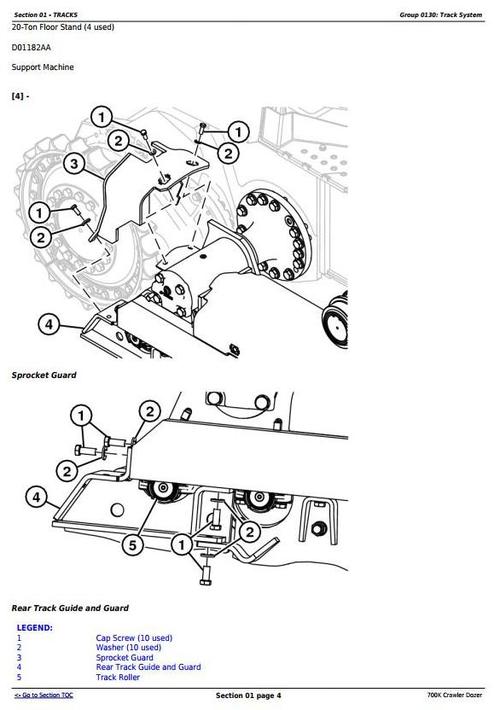 Section 01 - TRACKS

Group 0130: Track System

20-Ton Floor Stand (4 used)

D01182AA

Support Machine

[4] -

1
2
3
1
2
1
2
4

Sprocket Guard

1
2
2
4
5
1
2

Rear Track Guide and Guard

LEGEND:

| | |
|---|---|
| 1 | Cap Screw (10 used) |
| 2 | Washer (10 used) |
| 3 | Sprocket Guard |
| 4 | Rear Track Guide and Guard |
| 5 | Track Roller |

<- Go to Section TOC

Section 01 page 4

700K Crawler Dozer