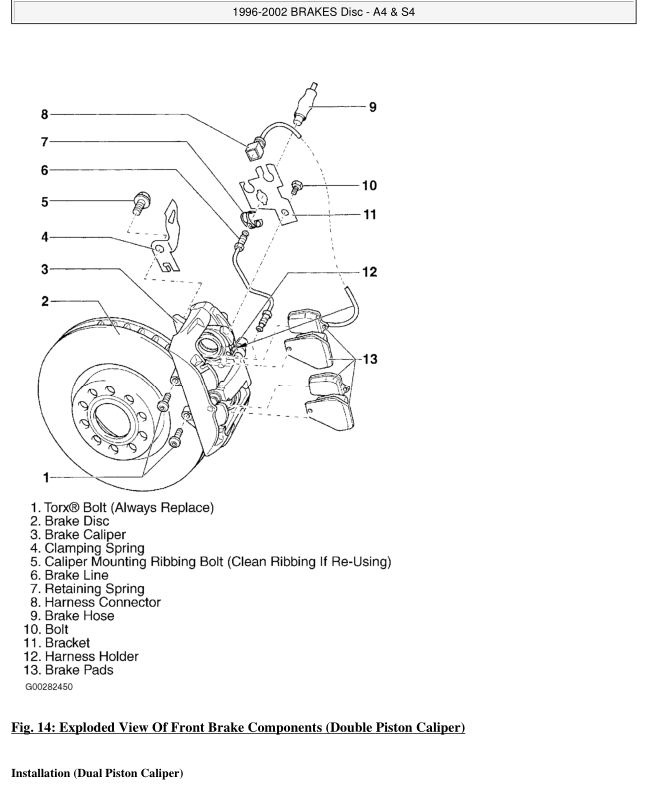 1996-2002 BRAKES Disc - A4 & S4

8
7
6
5
4
3
2
1
9
10
11
12
13

1. Torx® Bolt (Always Replace)
2. Brake Disc
3. Brake Caliper
4. Clamping Spring
5. Caliper Mounting Ribbing Bolt (Clean Ribbing If Re-Using)
6. Brake Line
7. Retaining Spring
8. Harness Connector
9. Brake Hose
10. Bolt
11. Bracket
12. Harness Holder
13. Brake Pads
G00282450

Fig. 14: Exploded View Of Front Brake Components (Double Piston Caliper)

Installation (Dual Piston Caliper)