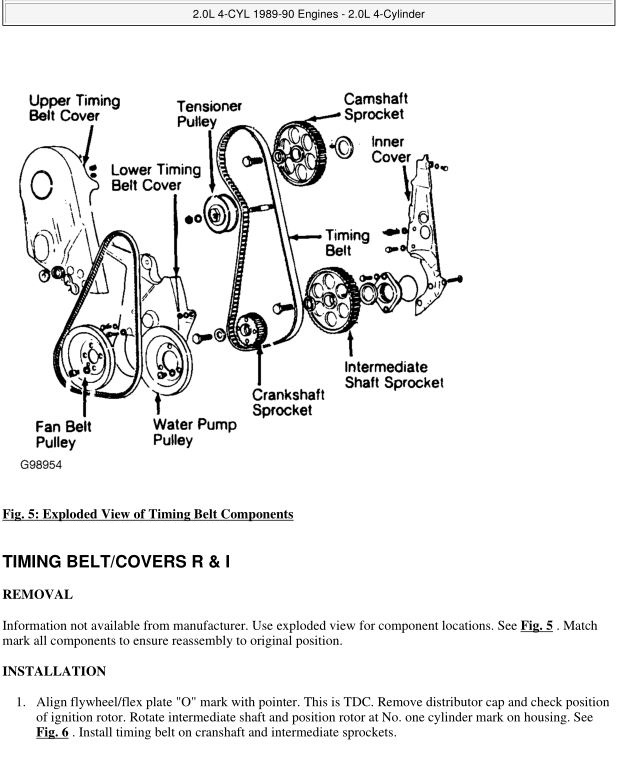 2.0L 4-CYL 1989-90 Engines - 2.0L 4-Cylinder

Upper Timing Belt Cover
Tensioner Pulley
Camshaft Sprocket
Inner Cover
Lower Timing Belt Cover
Timing Belt
Intermediate Shaft Sprocket
Crankshaft Sprocket
Fan Belt Pulley
Water Pump Pulley
G98954

Fig. 5: Exploded View of Timing Belt Components

TIMING BELT/COVERS R & I

REMOVAL

Information not available from manufacturer. Use exploded view for component locations. See Fig. 5 . Match mark all components to ensure reassembly to original position.

INSTALLATION

1. Align flywheel/flex plate "O" mark with pointer. This is TDC. Remove distributor cap and check position of ignition rotor. Rotate intermediate shaft and position rotor at No. one cylinder mark on housing. See Fig. 6 . Install timing belt on cranshaft and intermediate sprockets.