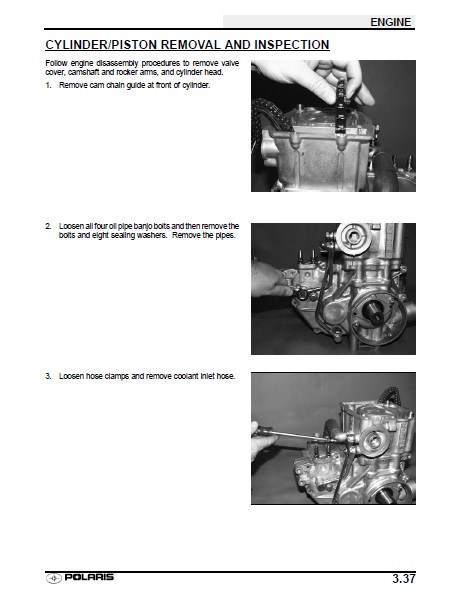 ENGINE

CYLINDER/PISTON REMOVAL AND INSPECTION

Follow engine disassembly procedures to remove valve cover, camshaft and rocker arms, and cylinder head.

1. Remove cam chain guide at front of cylinder.

2. Loosen all four oil pipe banjo bolts and then remove the bolts and eight sealing washers. Remove the pipes.

3. Loosen hose clamps and remove coolant inlet hose.

POLARIS

3.37