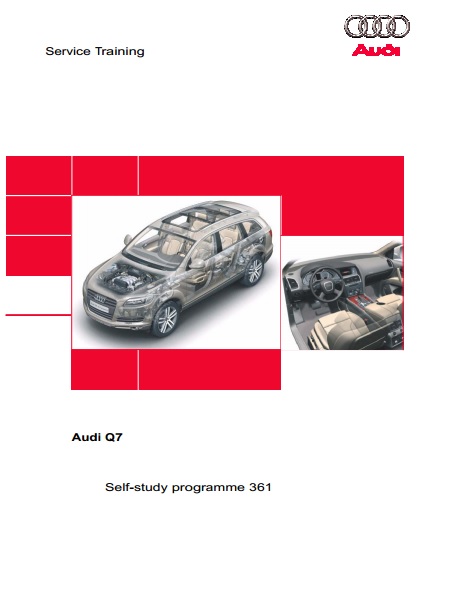 Service Training

Audi

Audi Q7

Self-study programme 361