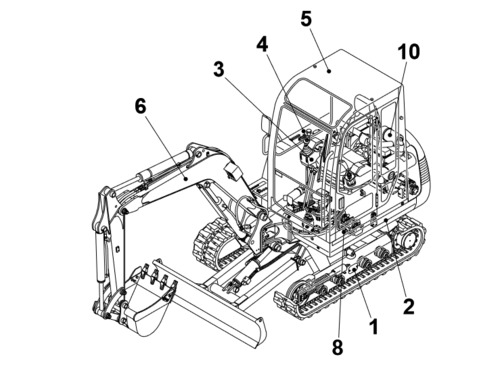 5
4
10
3
6
2
1
8