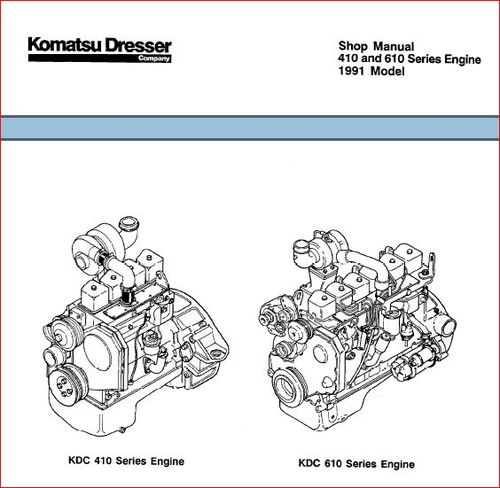 Komatsu Dresser
Company

Shop Manual
410 and 610 Series Engine
1991 Model

KDC 410 Series Engine

KDC 610 Series Engine