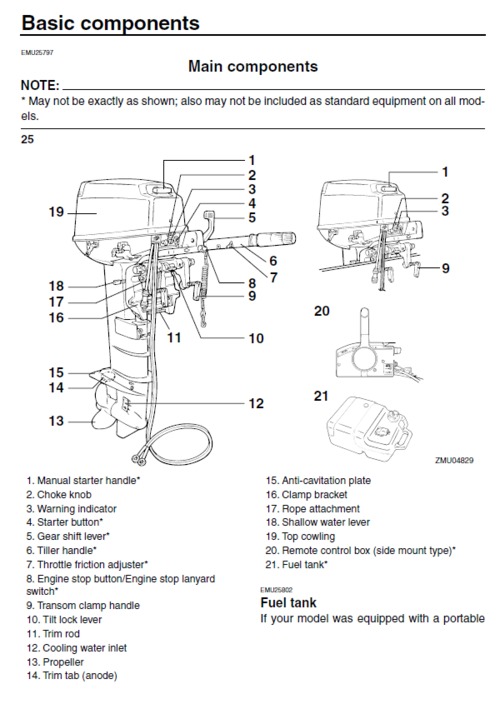 Basic components

EMU25797

Main components

NOTE:
* May not be exactly as shown; also may not be included as standard equipment on all models.

25

1
2
3
4
5
6
7
8
9
10
11
12
13
14
15
16
17
18
19

1
2
3
9

20

21

ZMU04829

1. Manual starter handle*
2. Choke knob
3. Warning indicator
4. Starter button*
5. Gear shift lever*
6. Tiller handle*
7. Throttle friction adjuster*
8. Engine stop button/Engine stop lanyard switch*
9. Transom clamp handle
10. Tilt lock lever
11. Trim rod
12. Cooling water inlet
13. Propeller
14. Trim tab (anode)
15. Anti-cavitation plate
16. Clamp bracket
17. Rope attachment
18. Shallow water lever
19. Top cowling
20. Remote control box (side mount type)*
21. Fuel tank*

EMU25802
Fuel tank
If your model was equipped with a portable