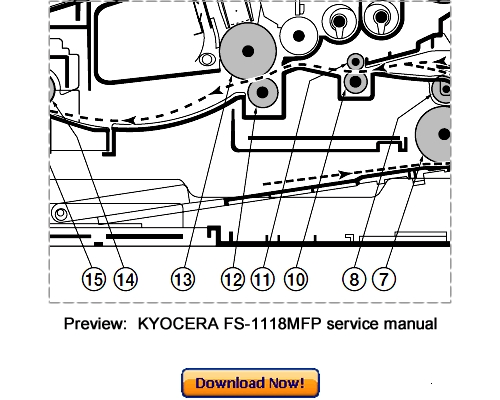 15 14 13 12 11 10 8 7

Preview: KYOCERA FS-1118MFP service manual

Download Now!