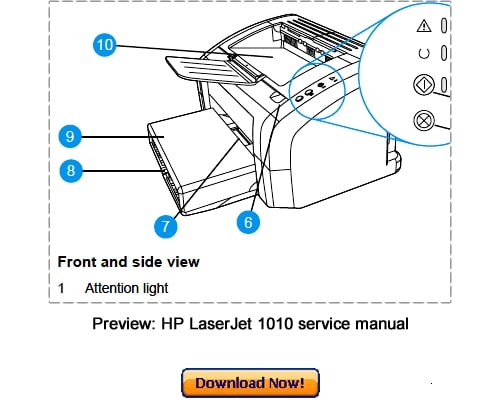 10

9

8

7

6

Front and side view

1 Attention light

Preview: HP LaserJet 1010 service manual

Download Now!