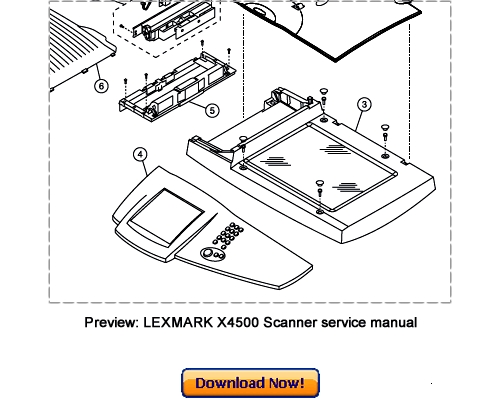 6

5

3

4

Preview: LEXMARK X4500 Scanner service manual

Download Now!