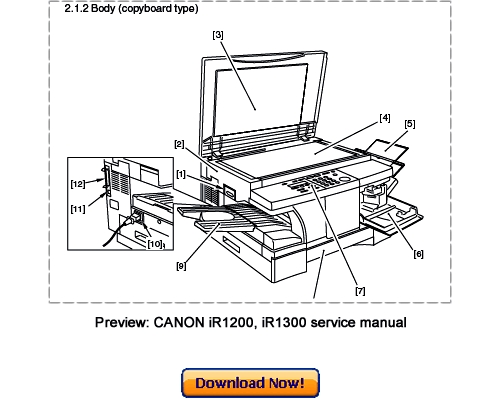 2.1.2 Body (copyboard type)

[3]

[4]

[5]

[2]

[1]

[12]

[11]

[10]

[9]

[6]

[7]

Preview: CANON iR1200, iR1300 service manual

Download Now!