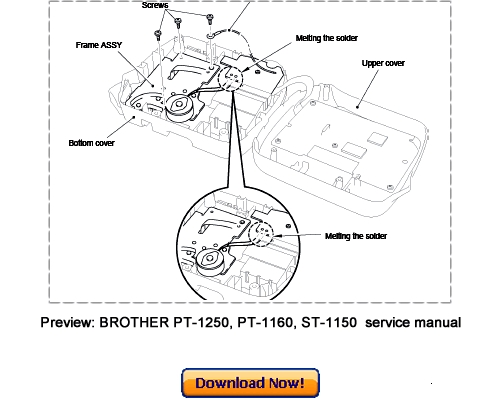 Screws

Frame ASSY

Melting the solder

Upper cover

Bottom cover

Melting the solder

Preview: BROTHER PT-1250, PT-1160, ST-1150 service manual

Download Now!