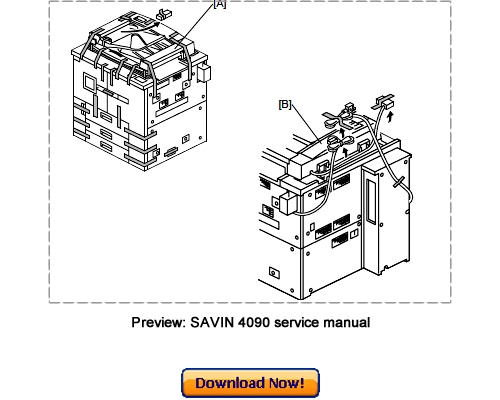 [A]

[B]

Preview: SAVIN 4090 service manual

Download Now!