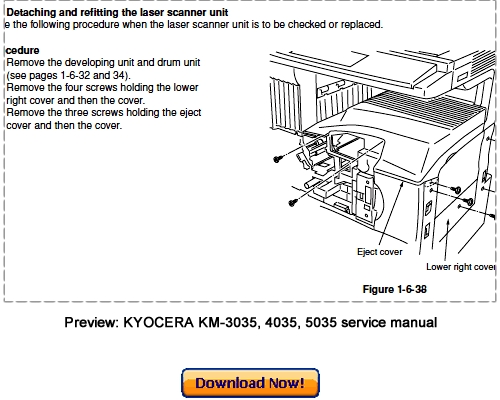 Detaching and refitting the laser scanner unit
e the following procedure when the laser scanner unit is to be checked or replaced.

cedure
Remove the developing unit and drum unit (see pages 1-6-32 and 34).
Remove the four screws holding the lower right cover and then the cover.
Remove the three screws holding the eject cover and then the cover.

Eject cover
Lower right cover

Figure 1-6-38

Preview: KYOCERA KM-3035, 4035, 5035 service manual

Download Now!