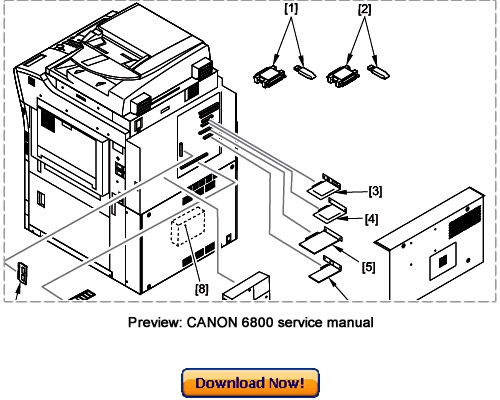 [1]
[2]
[3]
[4]
[5]
[8]

Preview: CANON 6800 service manual

Download Now!