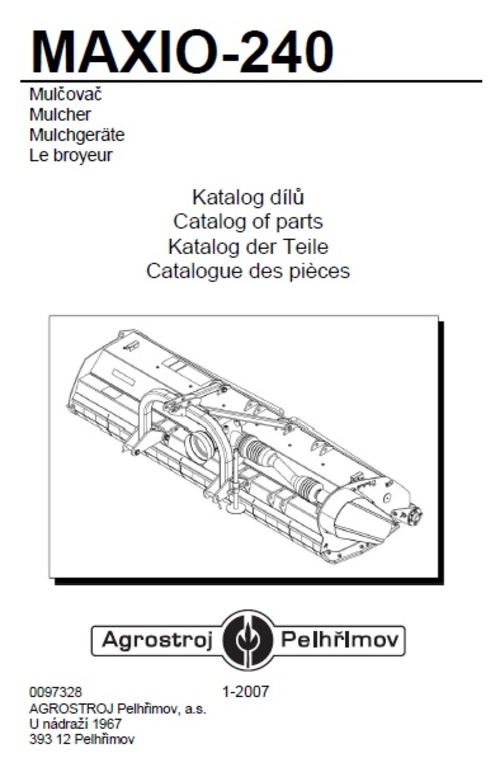 MAXIO-240

Mulčovač
Mulcher
Mulchgeräte
Le broyeur

Katalog dílů
Catalog of parts
Katalog der Teile
Catalogue des pièces

Agrostroj Pelhřimov

0097328 1-2007
AGROSTROJ Pelhřimov, a.s.
U nádraží 1967
393 12 Pelhřimov