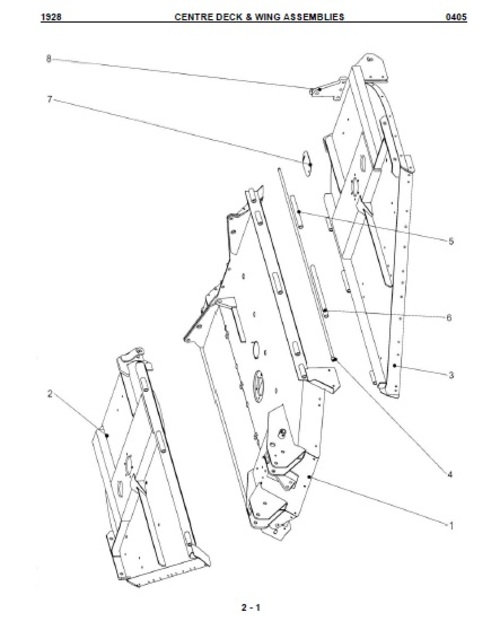 1928 CENTRE DECK & WING ASSEMBLIES 0405

8
7
5
6
3
2
4
1

2 - 1